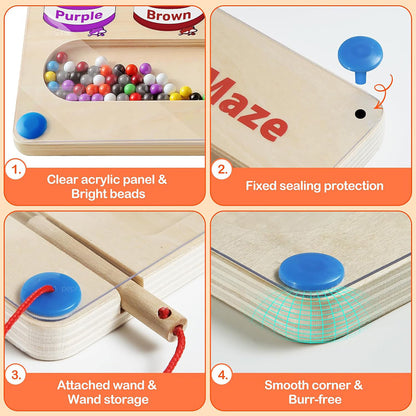 Purple
Brown

1.
Clear acrylic panel &
Bright beads

Maze

2.
Fixed sealing protection

3.
Attached wand &
Wand storage

4.
Smooth corner &
Burr-free