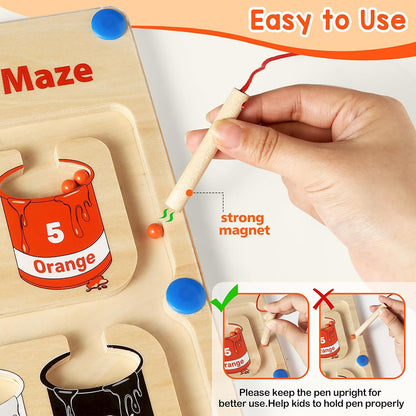 Easy to Use

Maze

5
Orange

strong magnet

5
range

5
range

Please keep the pen upright for better use.Help kids to hold pen properly