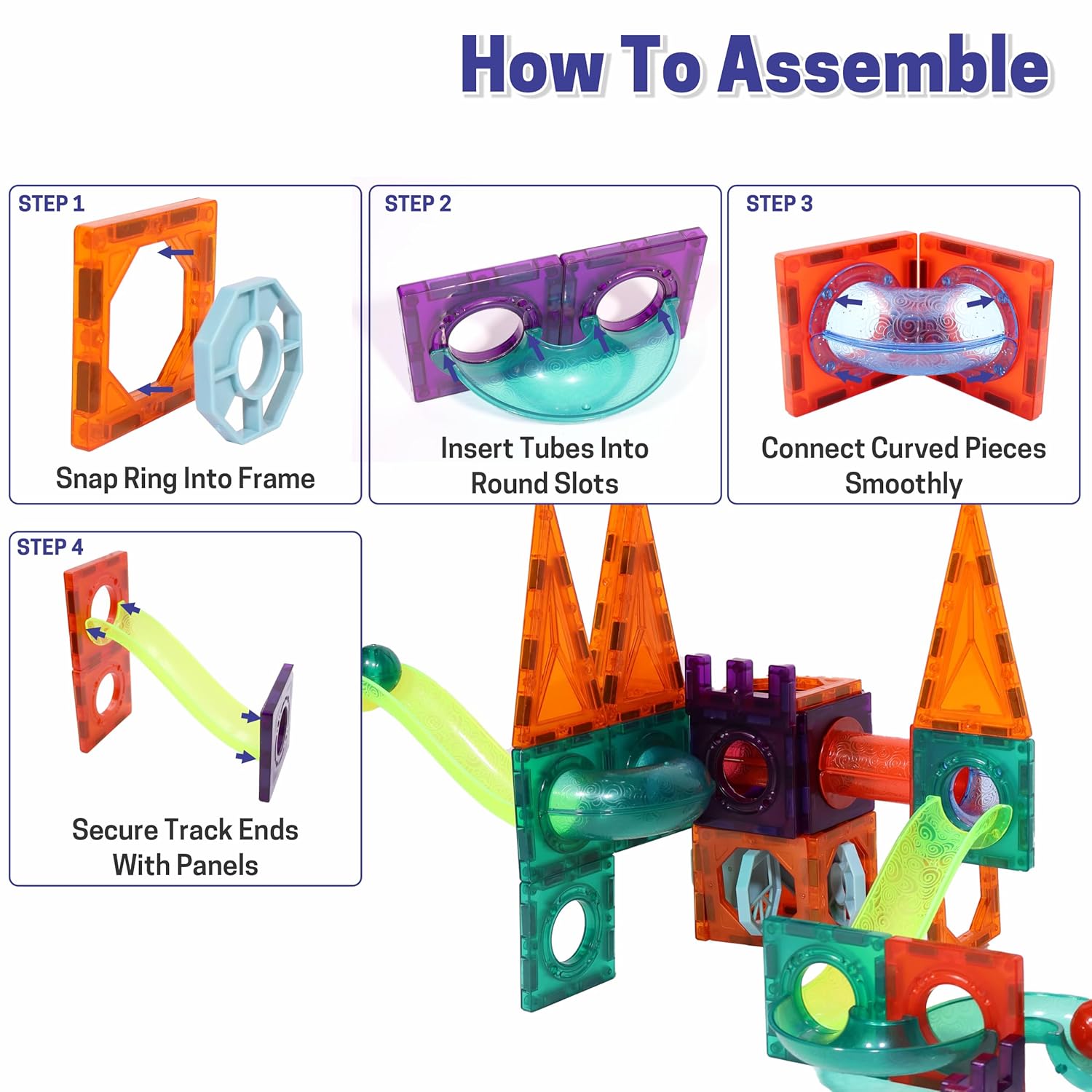 How To Assemble

STEP 1

Snap Ring Into Frame

STEP 2

Insert Tubes Into Round Slots

STEP 3

Connect Curved Pieces Smoothly

STEP 4

Secure Track Ends With Panels