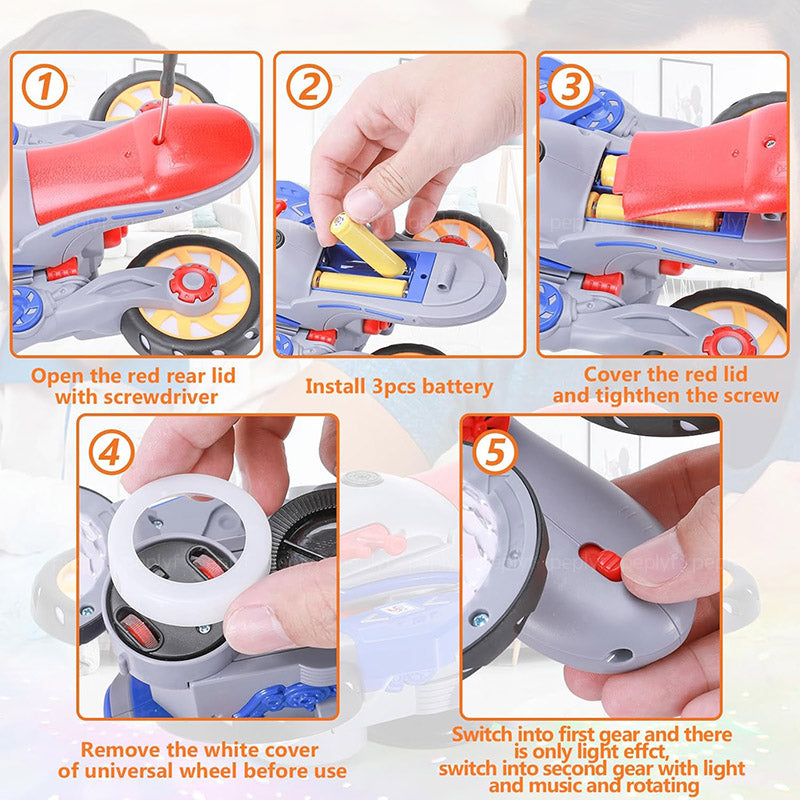 1

Open the red rear lid with screwdriver

2

Install 3pcs battery

3

Cover the red lid and tighthen the screw

4

Remove the white cover of universal wheel before use

5

Switch into first gear and there is only light effct, switch into second gear with light and music and rotating